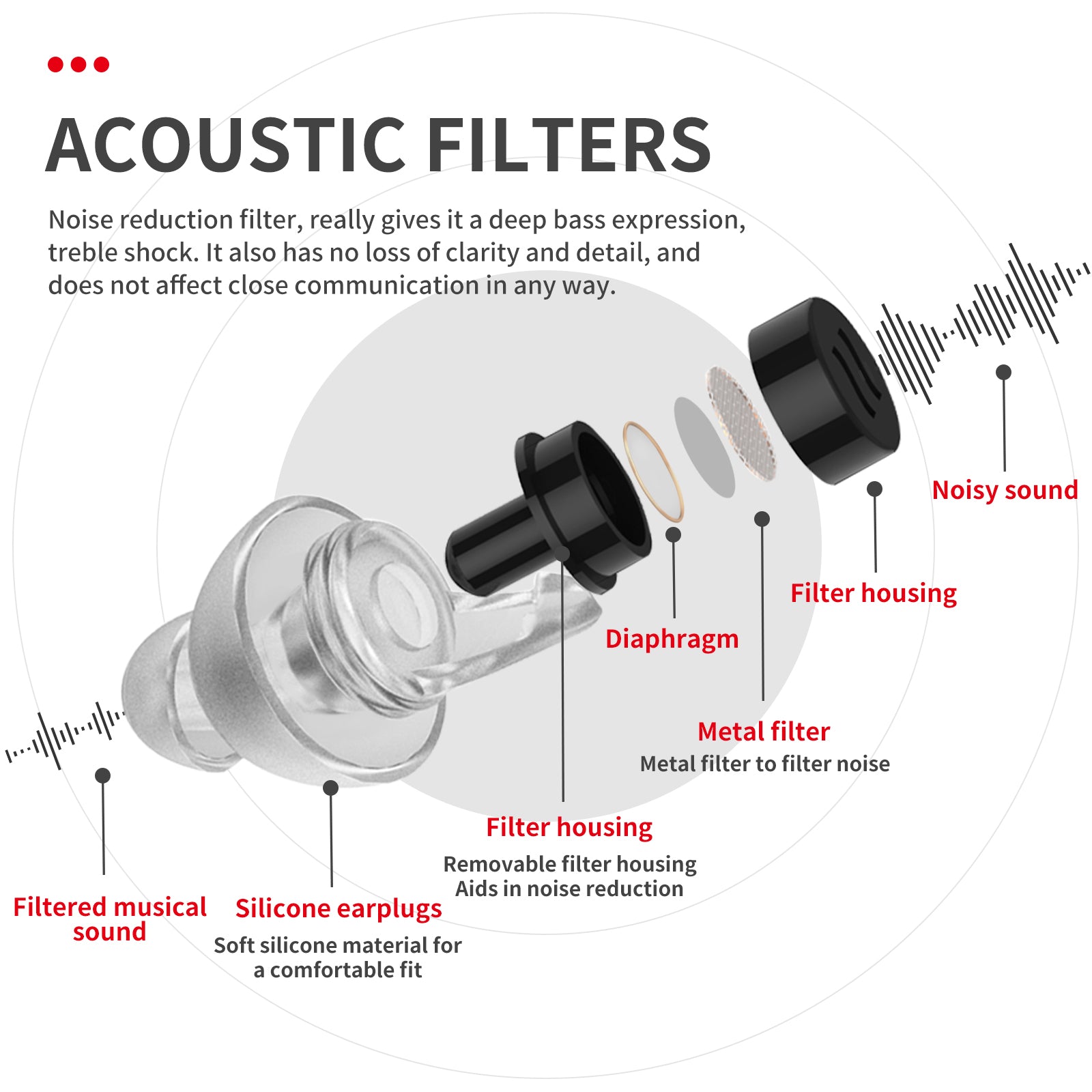 ACOUSTIC FILTERS

Noise reduction filter, really gives it a deep bass expression, treble shock. It also has no loss of clarity and detail, and does not affect close communication in any way.

Noisy sound

Filter housing

Diaphragm

Metal filter
Metal filter to filter noise

Filter housing
Removable filter housing
Aids in noise reduction

Filtered musical sound

Silicone earplugs
Soft silicone material for a comfortable fit