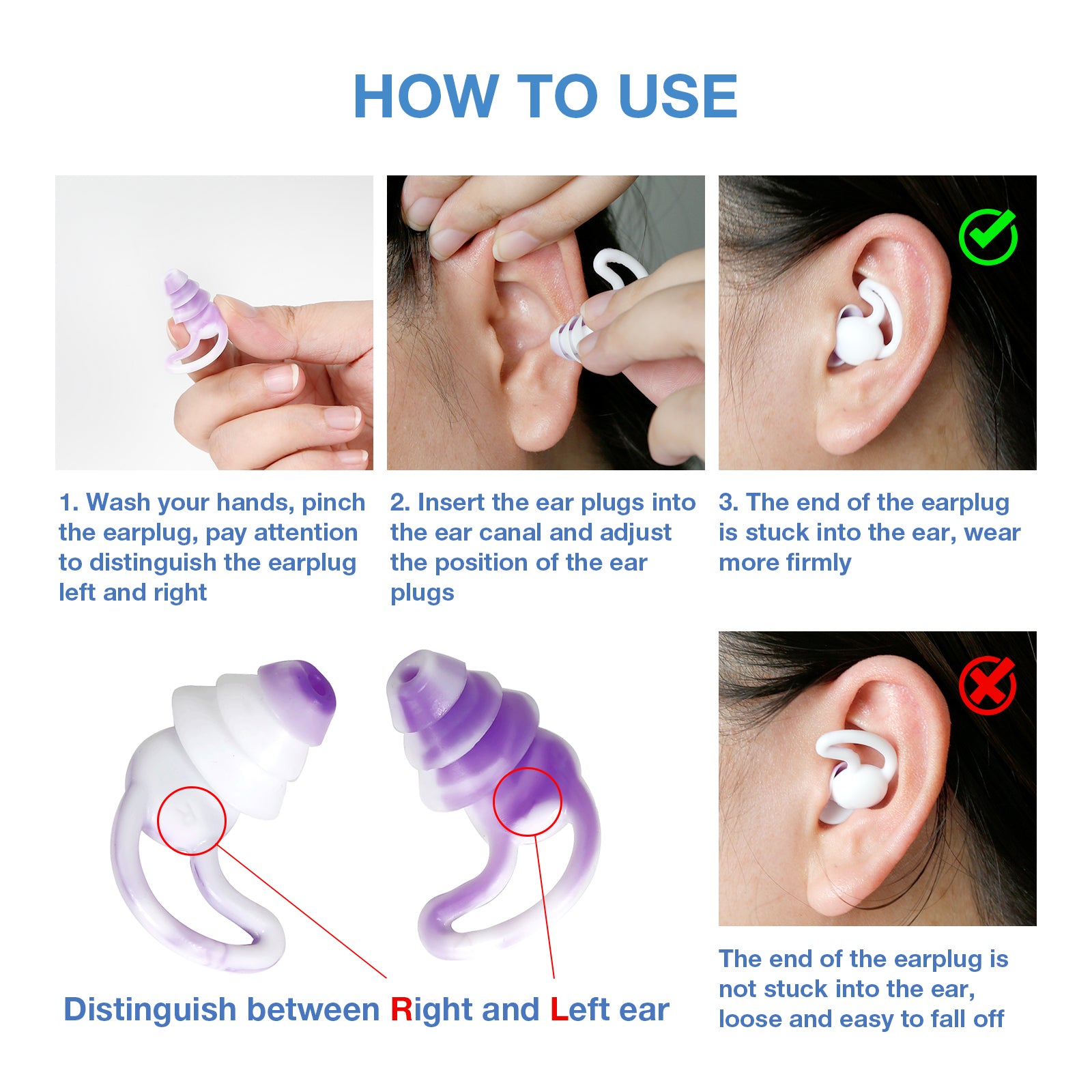 HOW TO USE

1. Wash your hands, pinch the earplug, pay attention to distinguish the earplug left and right

2. Insert the ear plugs into the ear canal and adjust the position of the ear plugs

3. The end of the earplug is stuck into the ear, wear more firmly

Distinguish between Right and Left ear

The end of the earplug is not stuck into the ear, loose and easy to fall off