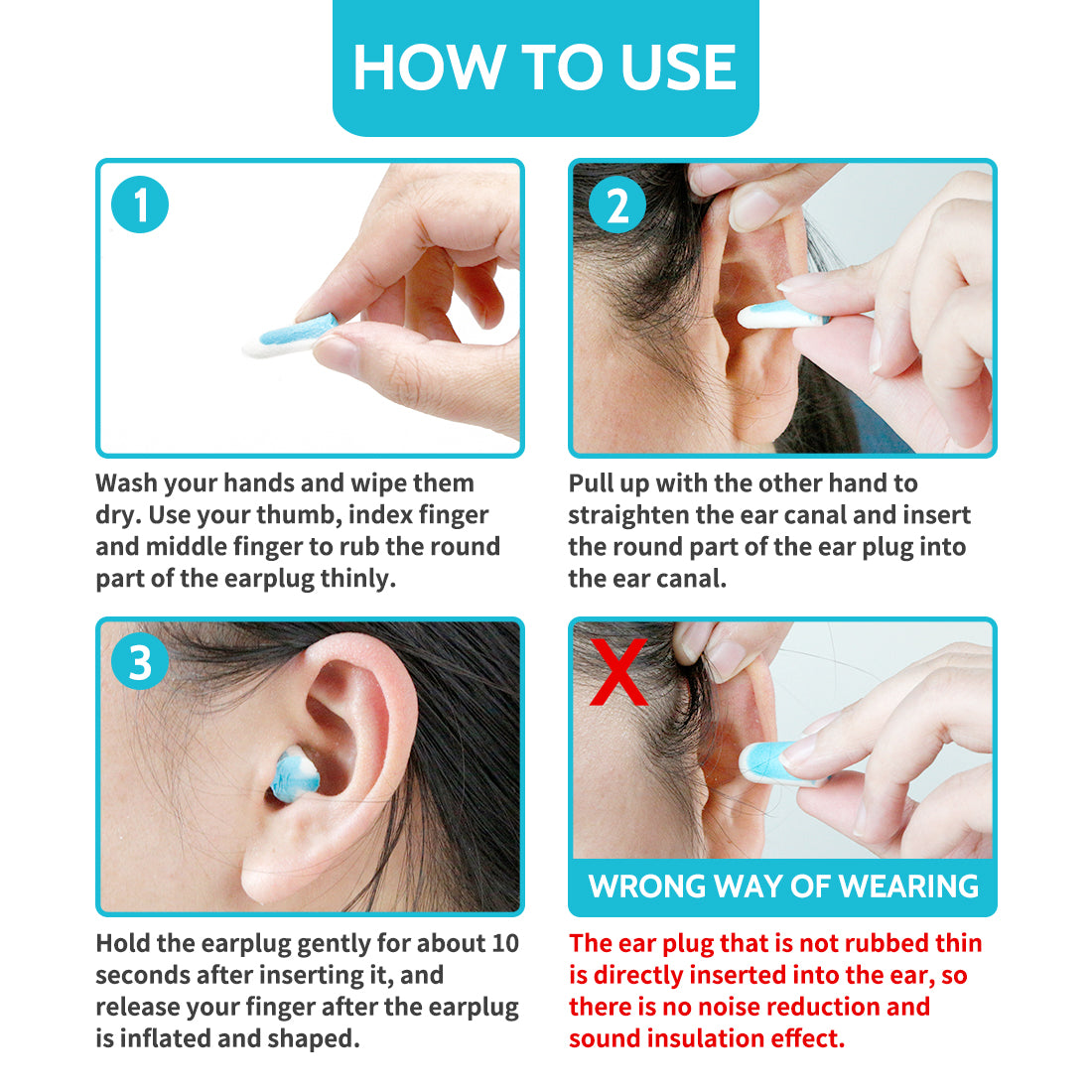 HOW TO USE

1

Wash your hands and wipe them dry. Use your thumb, index finger and middle finger to rub the round part of the earplug thinly.

2

Pull up with the other hand to straighten the ear canal and insert the round part of the ear plug into the ear canal.

3

Hold the earplug gently for about 10 seconds after inserting it, and release your finger after the earplug is inflated and shaped.

X

WRONG WAY OF WEARING

The ear plug that is not rubbed thin is directly inserted into the ear, so there is no noise reduction and sound insulation effect.