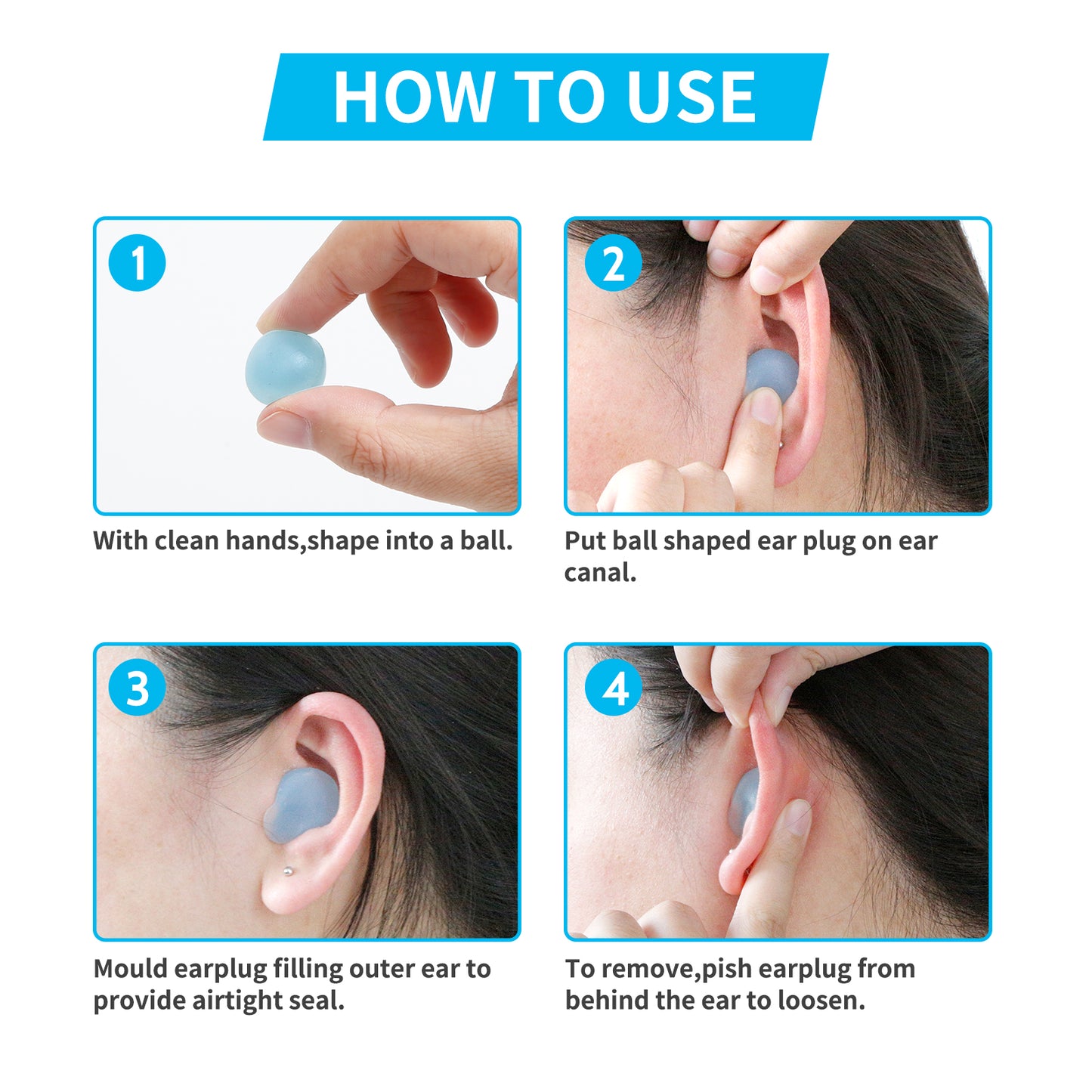 HOW TO USE

1

With clean hands,shape into a ball.

2

Put ball shaped ear plug on ear canal.

3

Mould earplug filling outer ear to provide airtight seal.

4

To remove,pish earplug from behind the ear to loosen.