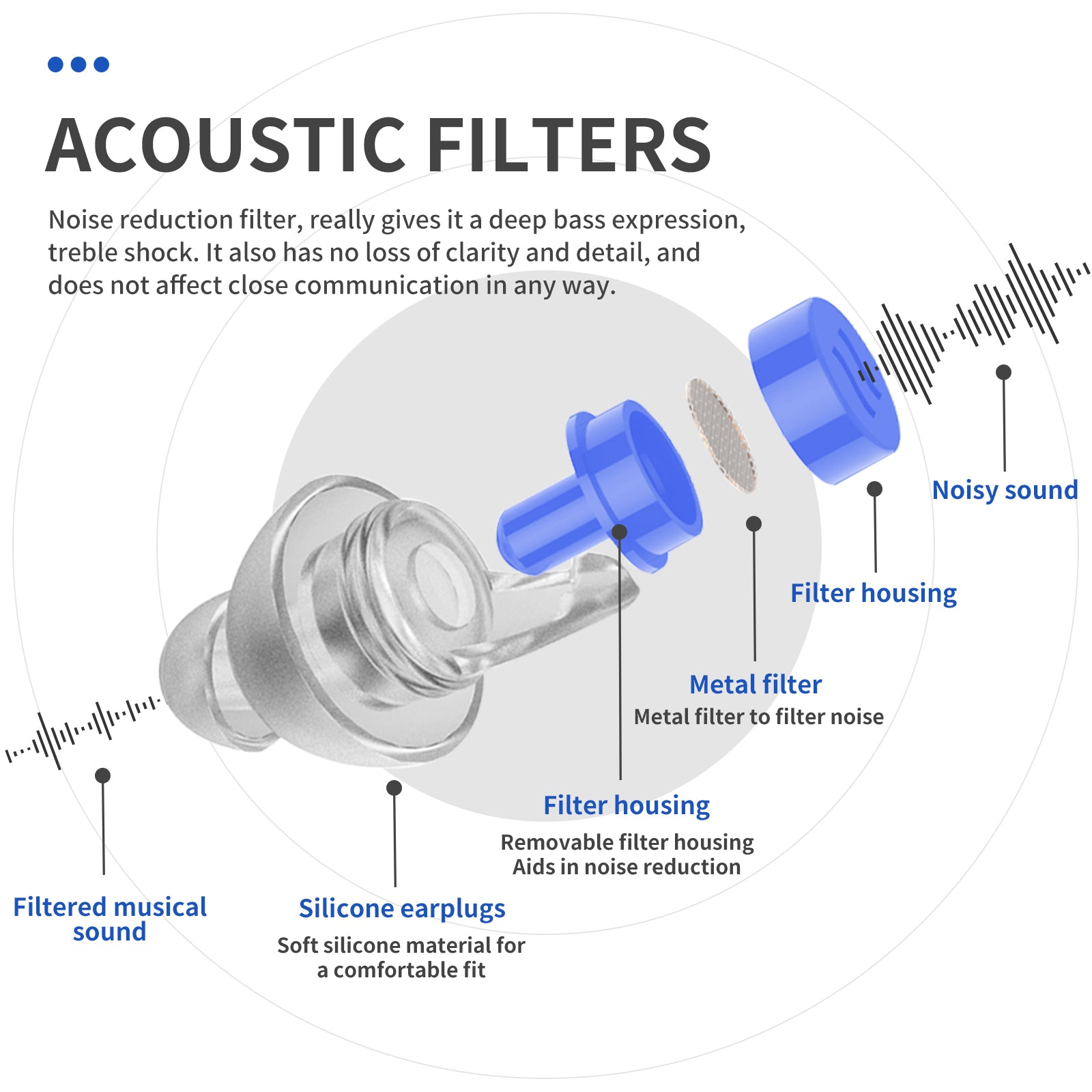 ACOUSTIC FILTERS

Noise reduction filter, really gives it a deep bass expression, treble shock. It also has no loss of clarity and detail, and does not affect close communication in any way.

Noisy sound

Filter housing

Metal filter
Metal filter to filter noise

Filter housing
Removable filter housing
Aids in noise reduction

Filtered musical sound

Silicone earplugs
Soft silicone material for a comfortable fit